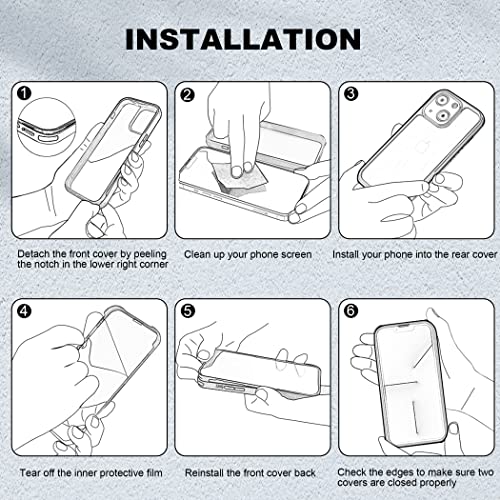 INSTALLATION

1
Detach the front cover by peeling the notch in the lower right corner

2
Clean up your phone screen

3
Install your phone into the rear cover

4
Tear off the inner protective film

5
Reinstall the front cover back

6
Check the edges to make sure two covers are closed properly