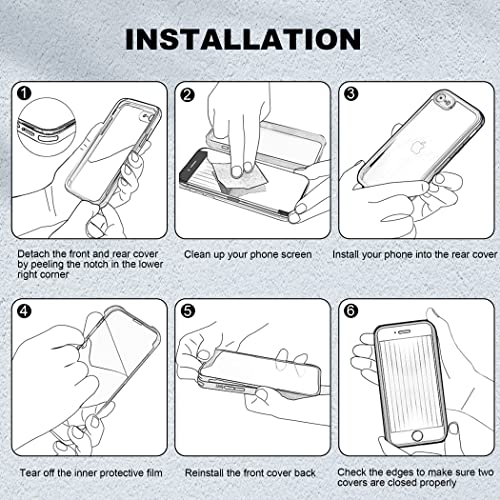 INSTALLATION

1

Detach the front and rear cover by peeling the notch in the lower right corner

2

Clean up your phone screen

3

Install your phone into the rear cover

4

Tear off the inner protective film

5

Reinstall the front cover back

6

Check the edges to make sure two covers are closed properly